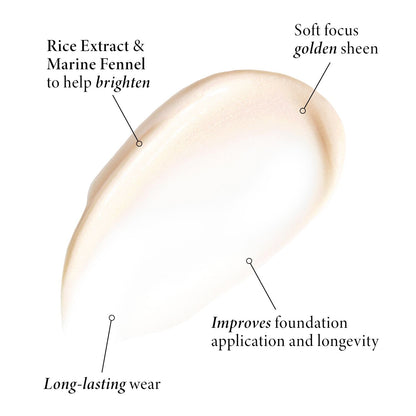 Rice Extract & Marine Fennel to help brighten

Soft focus golden sheen

Improves foundation application and longevity

Long-lasting wear